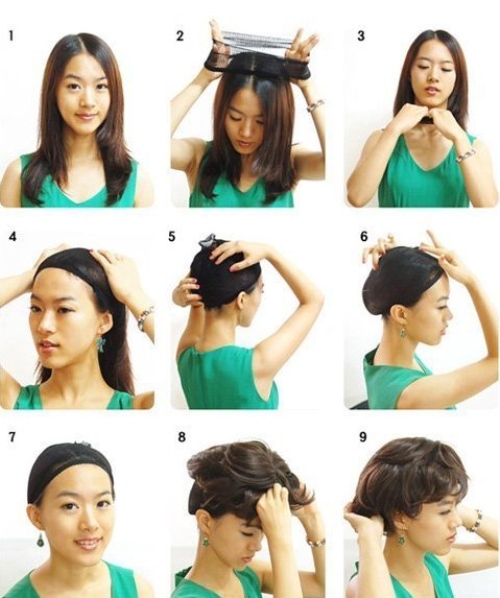 1

2

3

4

5

6

7

8

9